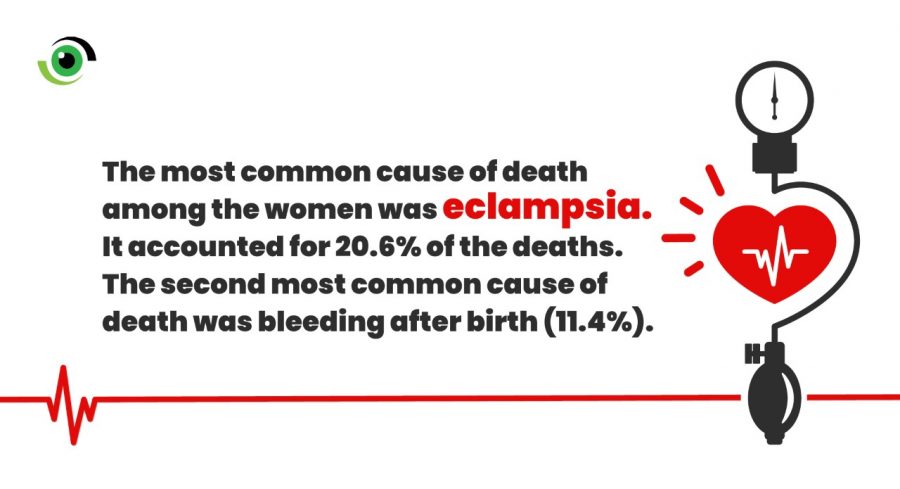 The most common cause of death among the women was eclampsia. It accounted for 20.6% of the deaths. The second most common cause of death was bleeding after birth (11.4%).