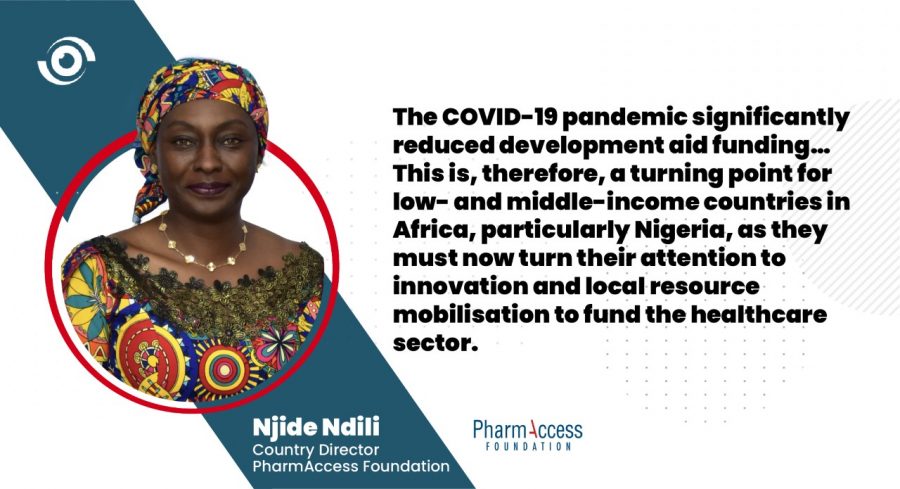 The COVID-19 pandemic significantly reduced development aid funding... This is, therefore, a turning point for low- and middle-income countries in Africa, particularly Nigeria, as they must now turn their attention to innovation and local resource mobilisation to fund the healthcare sector.

Njide Ndili
Country Director
PharmAccess Foundation

PharmAccess
FOUNDATION