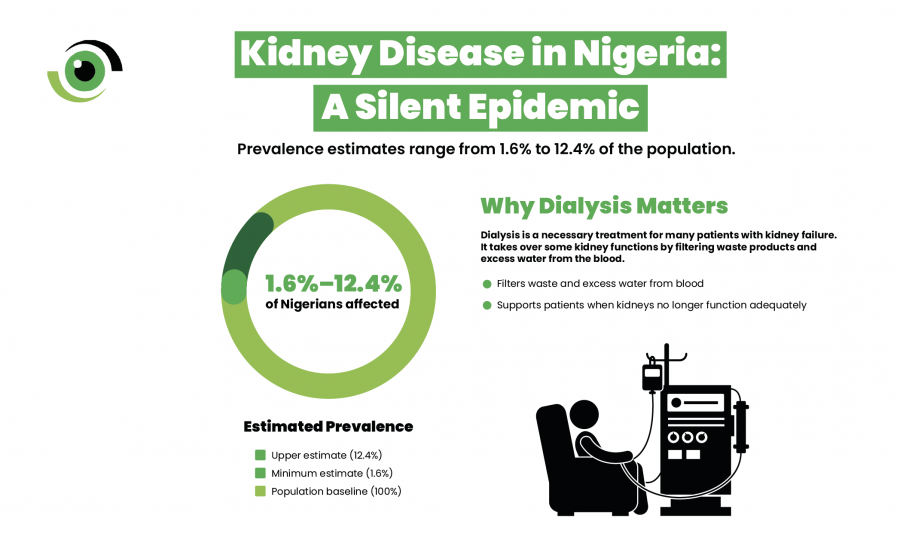 Kidney Disease in Nigeria: A Silent Epidemic

Prevalence estimates range from 1.6% to 12.4% of the population.

1.6%–12.4%
of Nigerians affected

Estimated Prevalence

Upper estimate (12.4%)
Minimum estimate (1.6%)
Population baseline (100%)

Why Dialysis Matters

Dialysis is a necessary treatment for many patients with kidney failure. It takes over some kidney functions by filtering waste products and excess water from the blood.

Filters waste and excess water from blood
Supports patients when kidneys no longer function adequately