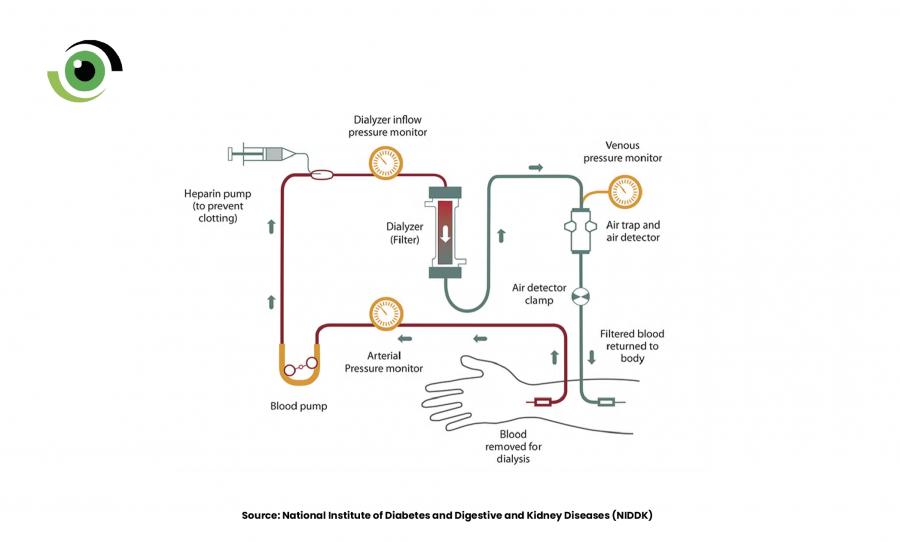 Dialyzer inflow pressure monitor

Venous pressure monitor

Heparin pump (to prevent clotting)

Dialyzer (Filter)

Air trap and air detector

Air detector clamp

Filtered blood returned to body

Arterial Pressure monitor

Blood pump

Blood removed for dialysis

Source: National Institute of Diabetes and Digestive and Kidney Diseases (NIDDK)