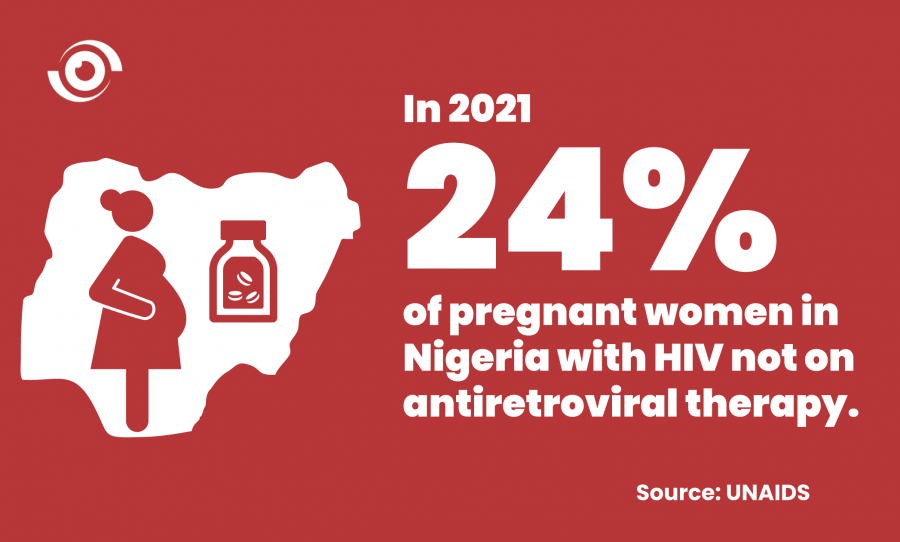 In 2021

24%

of pregnant women in Nigeria with HIV not on antiretroviral therapy.

Source: UNAIDS