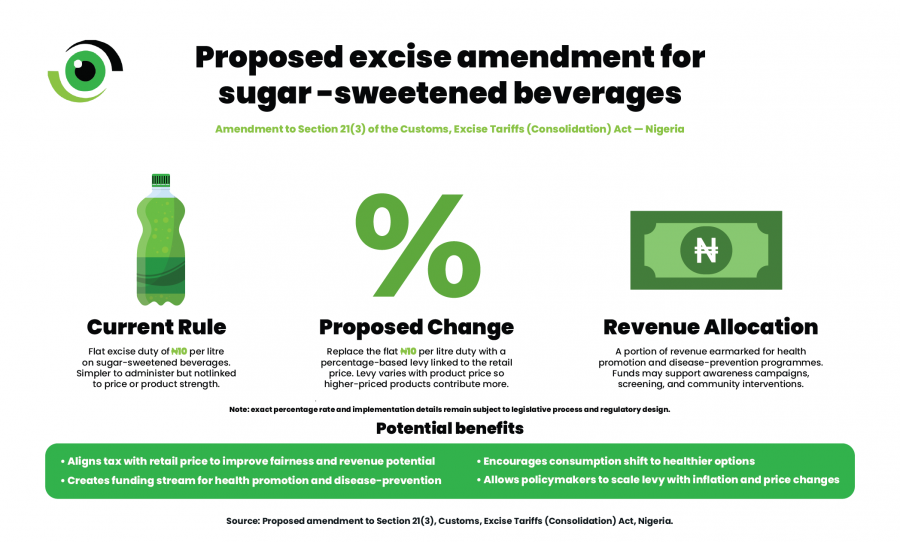 Proposed excise amendment for sugar -sweetened beverages

Amendment to Section 21(3) of the Customs, Excise Tariffs (Consolidation) Act — Nigeria

%

₦

Current Rule

Flat excise duty of ₦10 per litre on sugar-sweetened beverages. Simpler to administer but notlinked to price or product strength.

Proposed Change

Replace the flat ₦10 per litre duty with a percentage-based levy linked to the retail price. Levy varies with product price so higher-priced products contribute more.

Revenue Allocation

A portion of revenue earmarked for health promotion and disease-prevention programmes. Funds may support awareness campaigns, screening, and community interventions.

Note: exact percentage rate and implementation details remain subject to legislative process and regulatory design.

Potential benefits

• Aligns tax with retail price to improve fairness and revenue potential
• Creates funding stream for health promotion and disease-prevention
• Encourages consumption shift to healthier options
• Allows policymakers to scale levy with inflation and price changes

Source: Proposed amendment to Section 21(3), Customs, Excise Tariffs (Consolidation) Act, Nigeria.