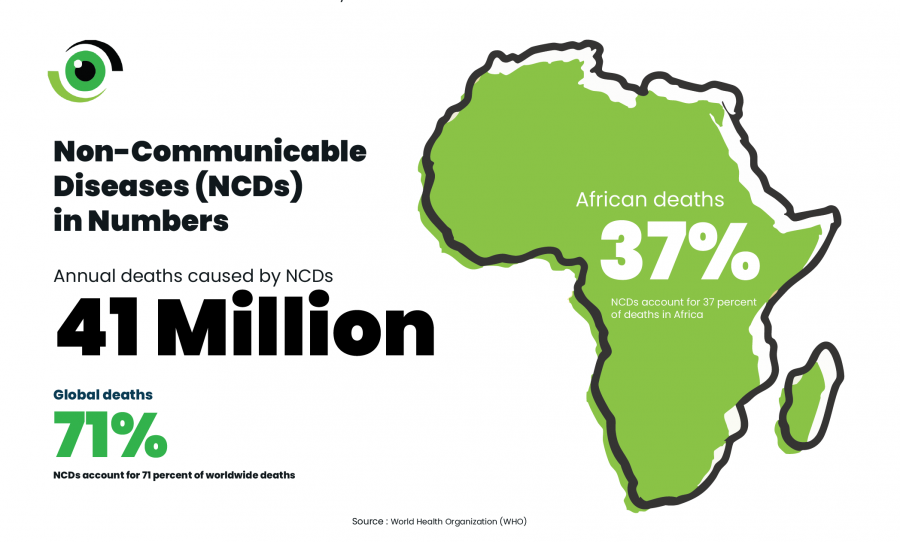 Non-Communicable Diseases (NCDs) in Numbers

Annual deaths caused by NCDs

41 Million

Global deaths

71%

NCDs account for 71 percent of worldwide deaths

African deaths

37%

NCDs account for 37 percent of deaths in Africa

Source : World Health Organization (WHO)