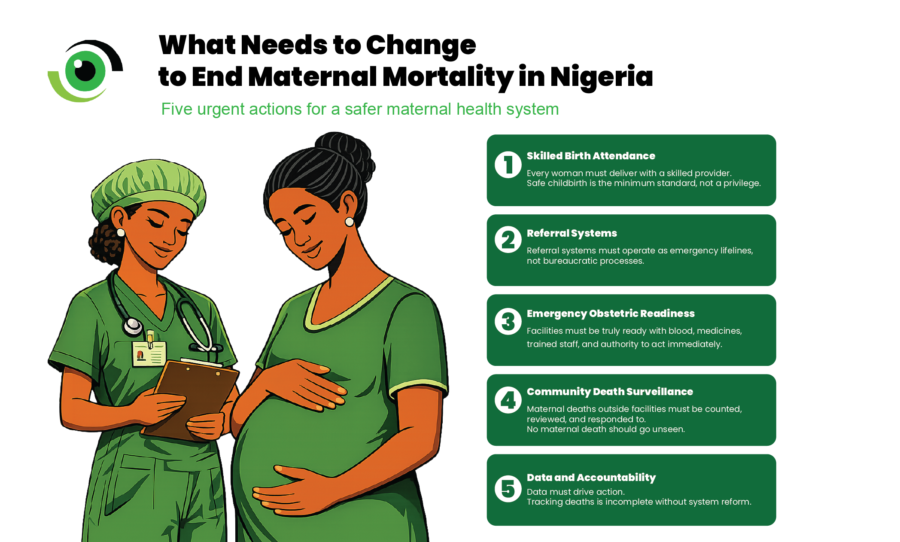 What Needs to Change to End Maternal Mortality in Nigeria

Five urgent actions for a safer maternal health system

1 Skilled Birth Attendance
Every woman must deliver with a skilled provider.
Safe childbirth is the minimum standard, not a privilege.

2 Referral Systems
Referral systems must operate as emergency lifelines, not bureaucratic processes.

3 Emergency Obstetric Readiness
Facilities must be truly ready with blood, medicines, trained staff, and authority to act immediately.

4 Community Death Surveillance
Maternal deaths outside facilities must be counted, reviewed, and responded to.
No maternal death should go unseen.

5 Data and Accountability
Data must drive action.
Tracking deaths is incomplete without system reform.