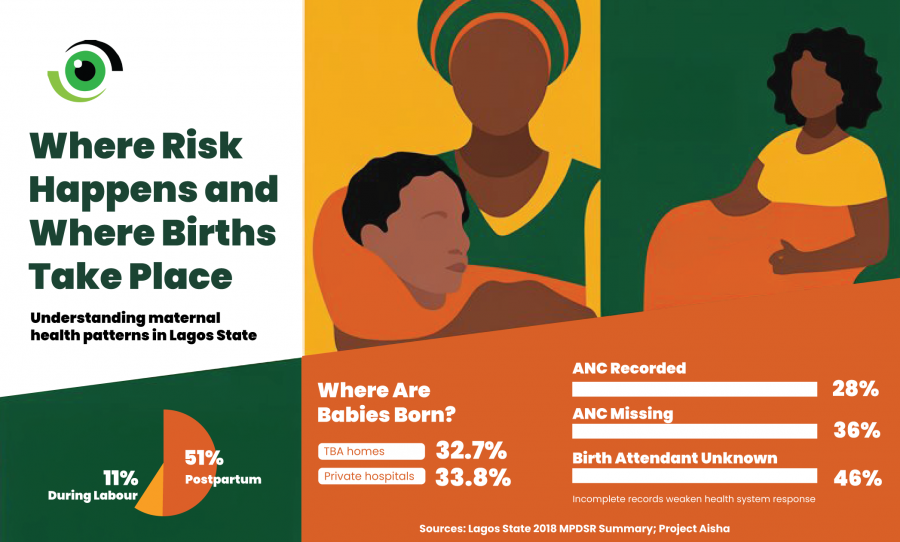 Where Risk Happens and Where Births Take Place

Understanding maternal health patterns in Lagos State

11%
During Labour

51%
Postpartum

Where Are Babies Born?

TBA homes 32.7%

Private hospitals 33.8%

ANC Recorded 28%

ANC Missing 36%

Birth Attendant Unknown 46%

Incomplete records weaken health system response

Sources: Lagos State 2018 MPDSR Summary; Project Aisha