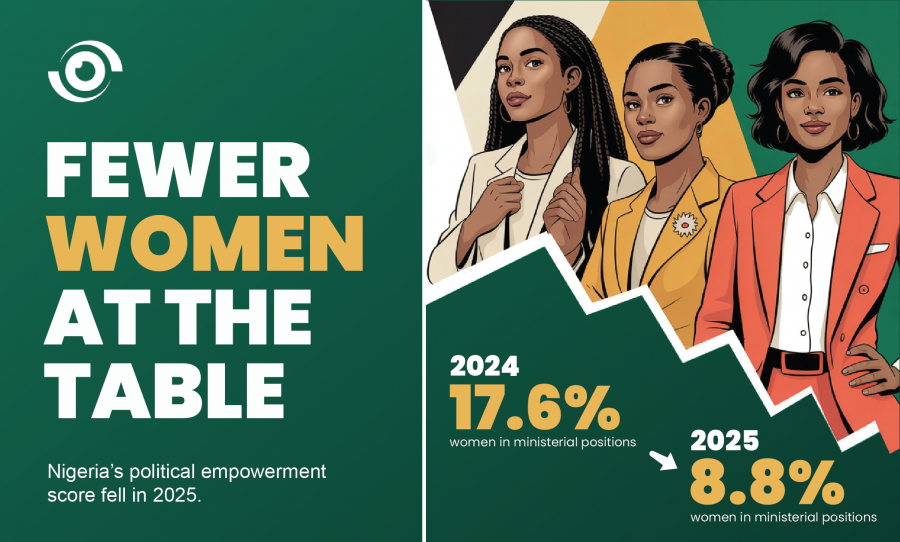 FEWER WOMEN AT THE TABLE

Nigeria's political empowerment score fell in 2025.

2024
17.6%
women in ministerial positions

2025
8.8%
women in ministerial positions