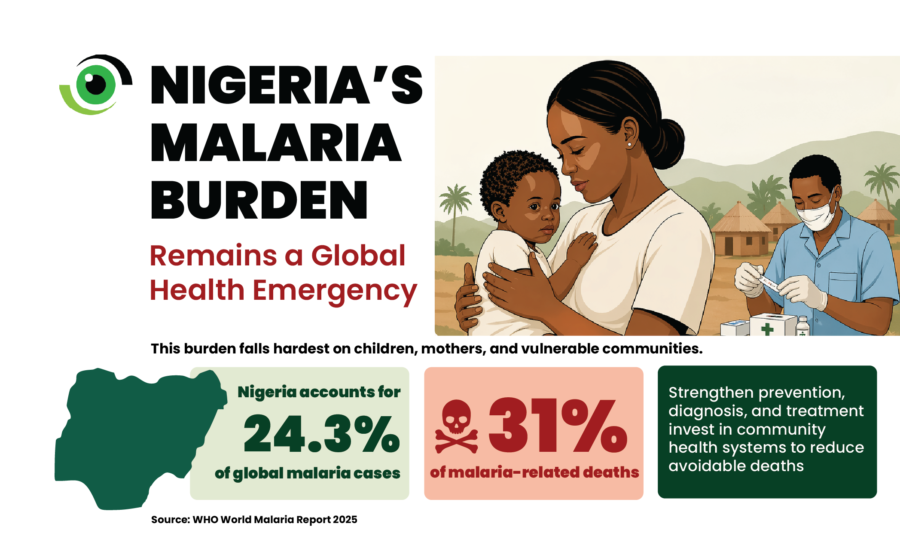 NIGERIA'S MALARIA BURDEN

Remains a Global Health Emergency

This burden falls hardest on children, mothers, and vulnerable communities.

Nigeria accounts for 24.3% of global malaria cases

31% of malaria-related deaths

Strengthen prevention, diagnosis, and treatment invest in community health systems to reduce avoidable deaths

Source: WHO World Malaria Report 2025