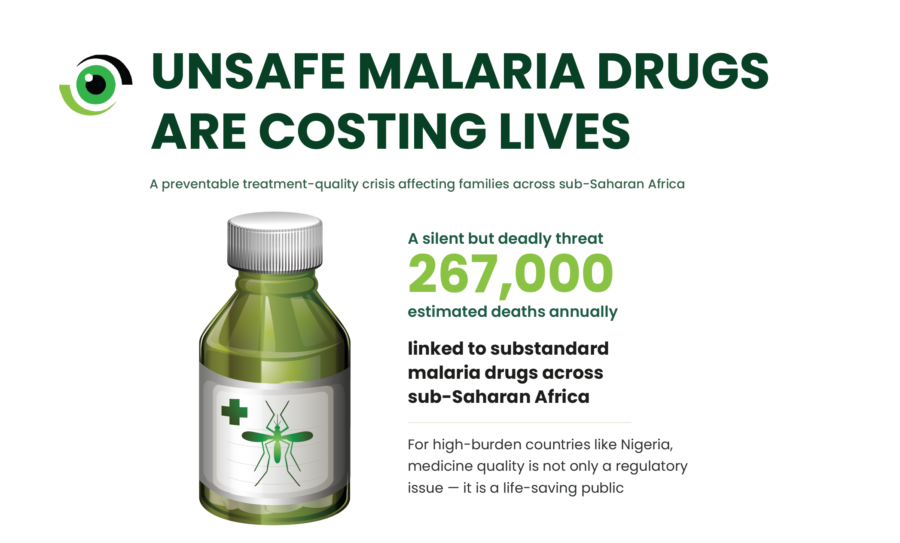 UNSAFE MALARIA DRUGS ARE COSTING LIVES

A preventable treatment-quality crisis affecting families across sub-Saharan Africa

A silent but deadly threat
267,000
estimated deaths annually

linked to substandard malaria drugs across sub-Saharan Africa

For high-burden countries like Nigeria, medicine quality is not only a regulatory issue — it is a life-saving public